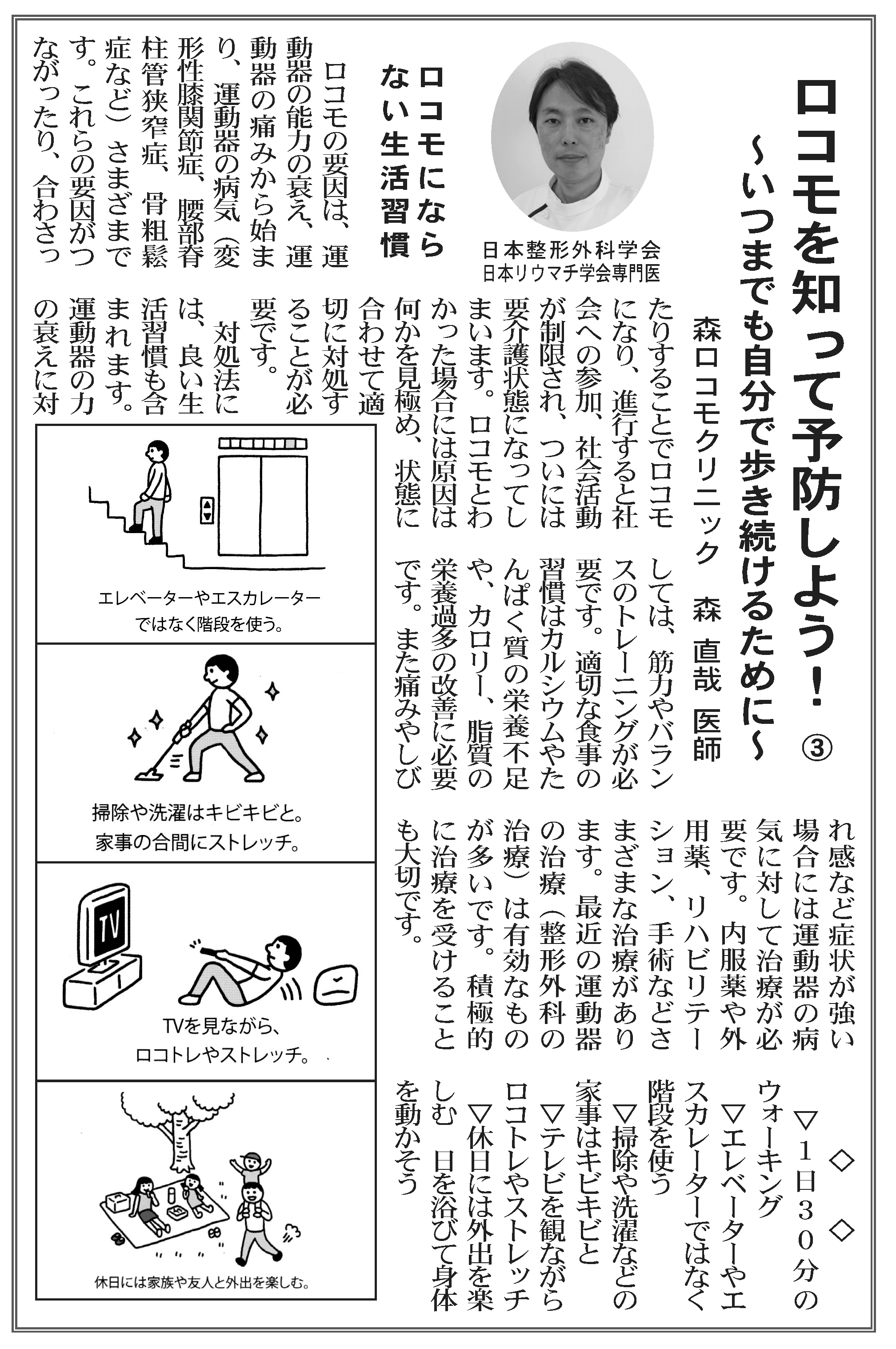 ロコモを知って予防しよう！③

～いつまでも自分で歩き続けるために～

森ロコモクリニック　森　直哉　医師

日本整形外科学会
日本リウマチ学会専門医

ロコモにならない生活習慣

ロコモの要因は、運動器の能力の衰え、運動器の痛みから始まり、運動器の病気（変形性膝関節症、腰部脊柱管狭窄症、骨粗鬆症など）さまざまです。これらの要因がつながったり、合わさったりすることでロコモになり、進行すると社会への参加、社会活動が制限され、ついには要介護状態になってしまいます。ロコモとわかった場合には原因は何かを見極め、状態に合わせて適切に対処することが必要です。

対処法には、良い生活習慣も含まれます。運動器の力の衰えに対しては、筋力やバランスのトレーニングが必要です。適切な食事の習慣はカルシウムやたんぱく質の栄養不足や、カロリー、脂質の栄養過多の改善に必要です。また痛みやしびれ感など症状が強い場合には運動器の病気に対して治療が必要です。内服薬や外用薬、リハビリテーション、手術などさまざまな治療があります。最近の運動器の治療（整形外科の治療）は有効なものが多いです。積極的に治療を受けることも大切です。

◇　◇

▽1日30分のウォーキング
▽エレベーターやエスカレーターではなく階段を使う
▽掃除や洗濯などの家事はキビキビと
▽テレビを観ながらロコトレやストレッチ
▽休日には外出を楽しむ　日を浴びて身体を動かそう

エレベーターやエスカレーターではなく階段を使う。

掃除や洗濯はキビキビと。
家事の合間にストレッチ。

TV

TVを見ながら、
ロコトレやストレッチ。

休日には家族や友人と外出を楽しむ。